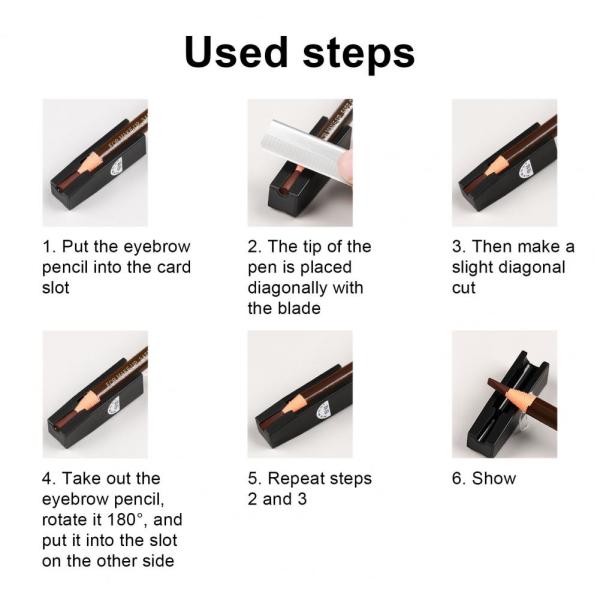 Used steps

1. Put the eyebrow pencil into the card slot

2. The tip of the pen is placed diagonally with the blade

3. Then make a slight diagonal cut

4. Take out the eyebrow pencil, rotate it 180°, and put it into the slot on the other side

5. Repeat steps 2 and 3

6. Show